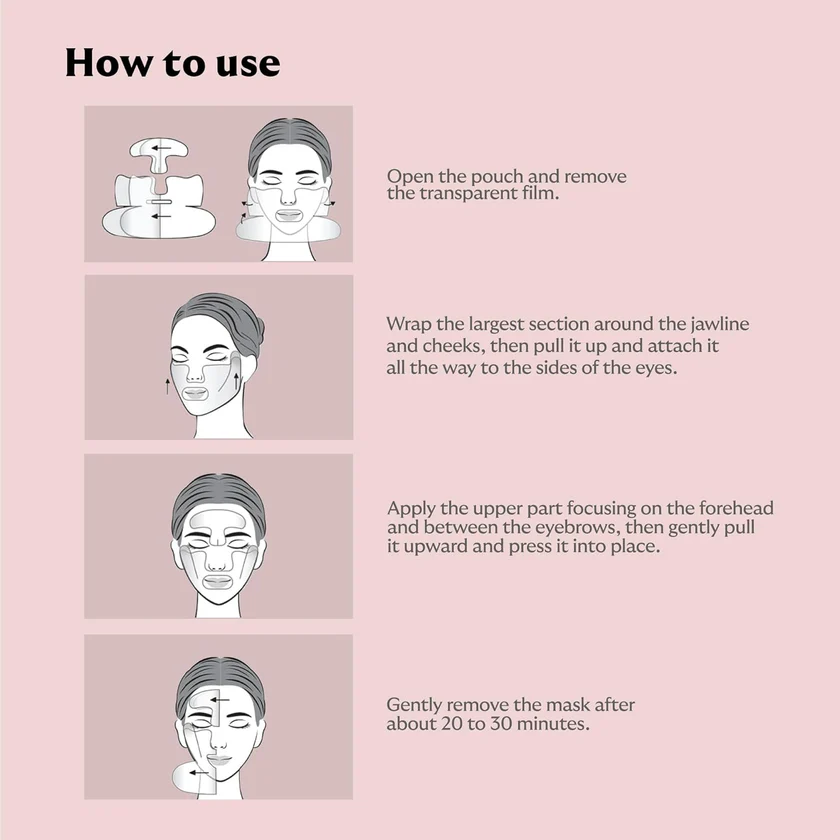 How to use

Open the pouch and remove the transparent film.

Wrap the largest section around the jawline and cheeks, then pull it up and attach it all the way to the sides of the eyes.

Apply the upper part focusing on the forehead and between the eyebrows, then gently pull it upward and press it into place.

Gently remove the mask after about 20 to 30 minutes.