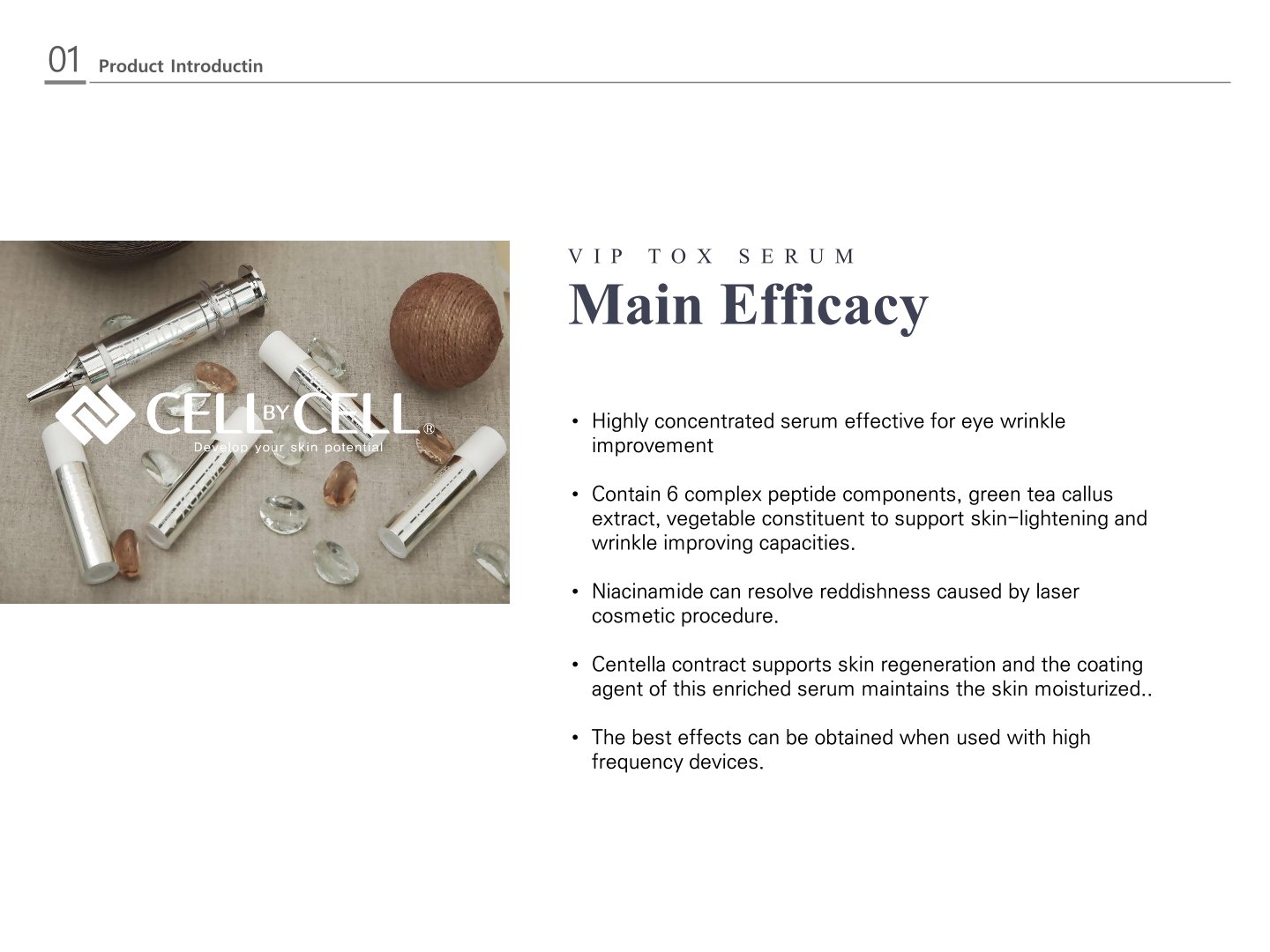 01 Product Introductin

CELL BY CELL®
Develop your skin potential

VIP TOX SERUM
Main Efficacy

• Highly concentrated serum effective for eye wrinkle improvement

• Contain 6 complex peptide components, green tea callus extract, vegetable constituent to support skin-lightening and wrinkle improving capacities.

• Niacinamide can resolve reddishness caused by laser cosmetic procedure.

• Centella contract supports skin regeneration and the coating agent of this enriched serum maintains the skin moisturized..

• The best effects can be obtained when used with high frequency devices.